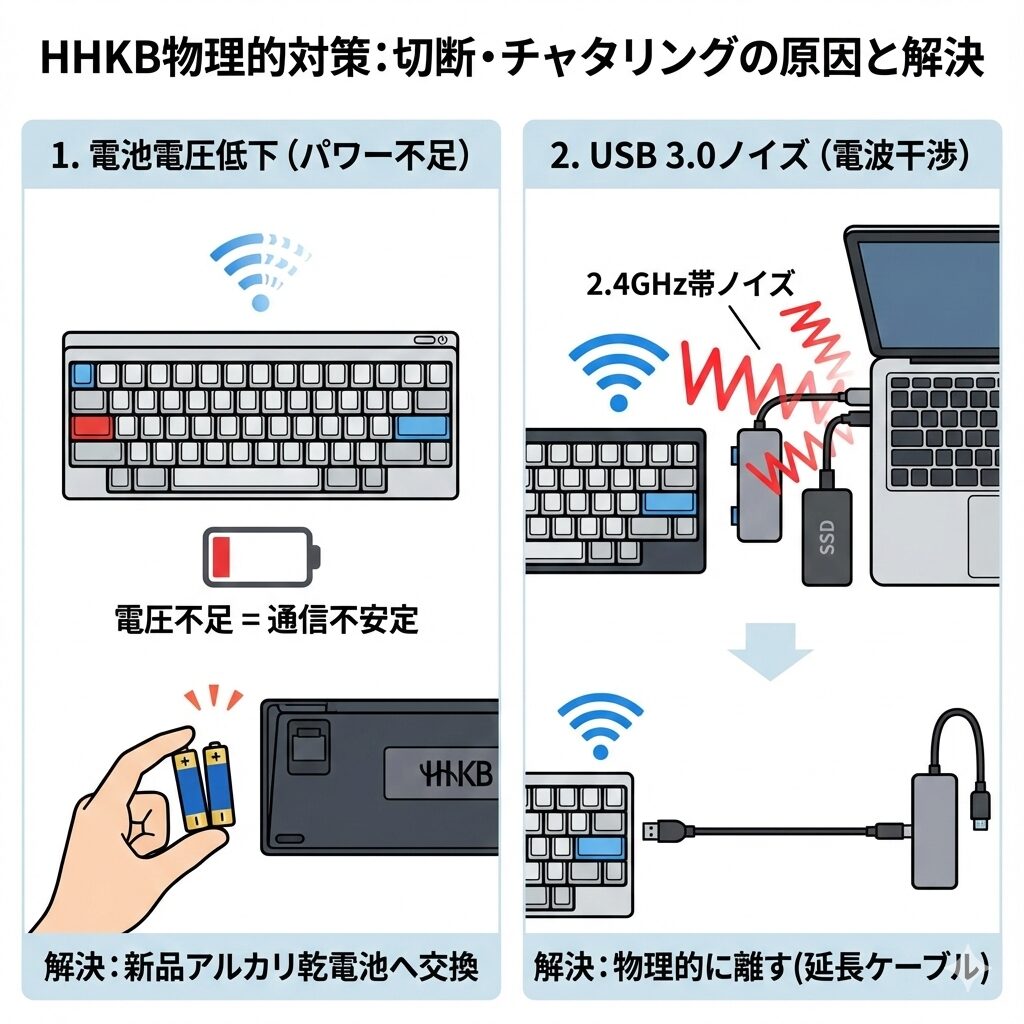 HHKB物理的対策：切断・チャタリングの原因と解決

1. 電池電圧低下（パワー不足）

電圧不足 = 通信不安定

HHKB

解決：新品アルカリ乾電池へ交換

2. USB 3.0ノイズ（電波干渉）

2.4GHz帯ノイズ

SSD

解決：物理的に離す(延長ケーブル)